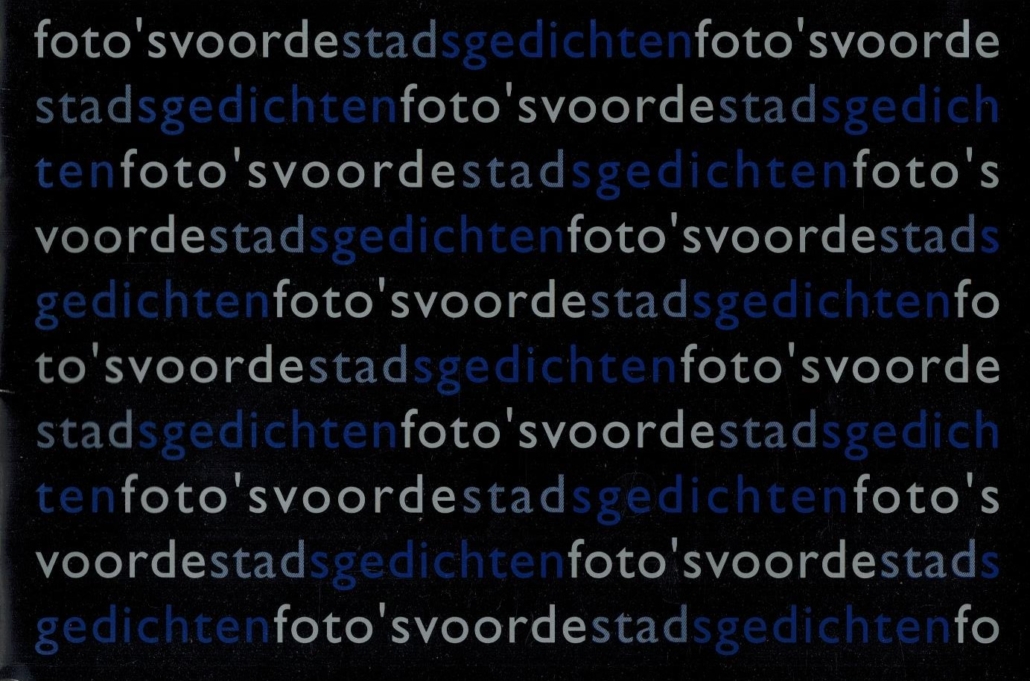 foto'svoordestadsgedichtenfoto'svoorde
stadsgedichtenfoto'svoordestadsgedich
tenfoto'svoordestadsgedichtenfoto's
voordestadsgedichtenfoto'svoordestads
gedichtenfoto'svoordestadsgedichtenfo
to'svoordestadsgedichtenfoto'svoorde
stadsgedichtenfoto'svoordestadsgedich
tenfoto'svoordestadsgedichtenfoto's
voordestadsgedichtenfoto'svoordestads
gedichtenfoto'svoordestadsgedichtenfo